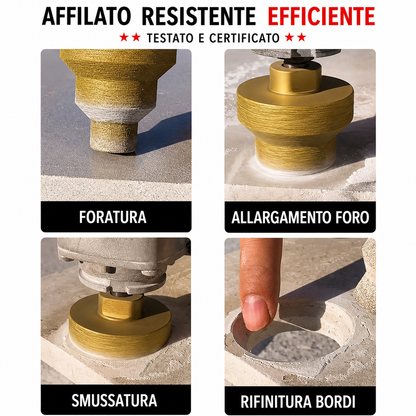 AFFILATO RESISTENTE EFFICIENTE

★★ TESTATO E CERTIFICATO ★★

FORATURA

ALLARGAMENTO FORO

SMUSSATURA

RIFINITURA BORDI