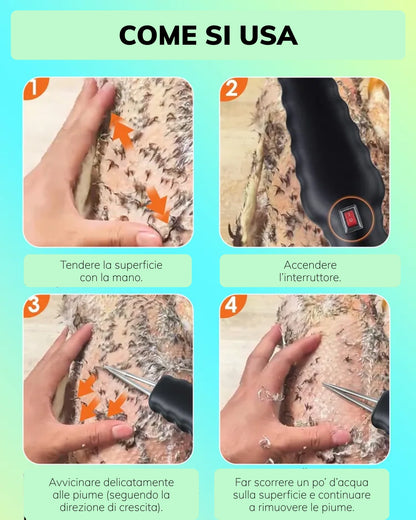 COME SI USA

1

Tendere la superficie con la mano.

2

Accendere l'interruttore.

3

Avvicinare delicatamente alle piume (seguendo la direzione di crescita).

4

Far scorrere un po' d'acqua sulla superficie e continuare a rimuovere le piume.