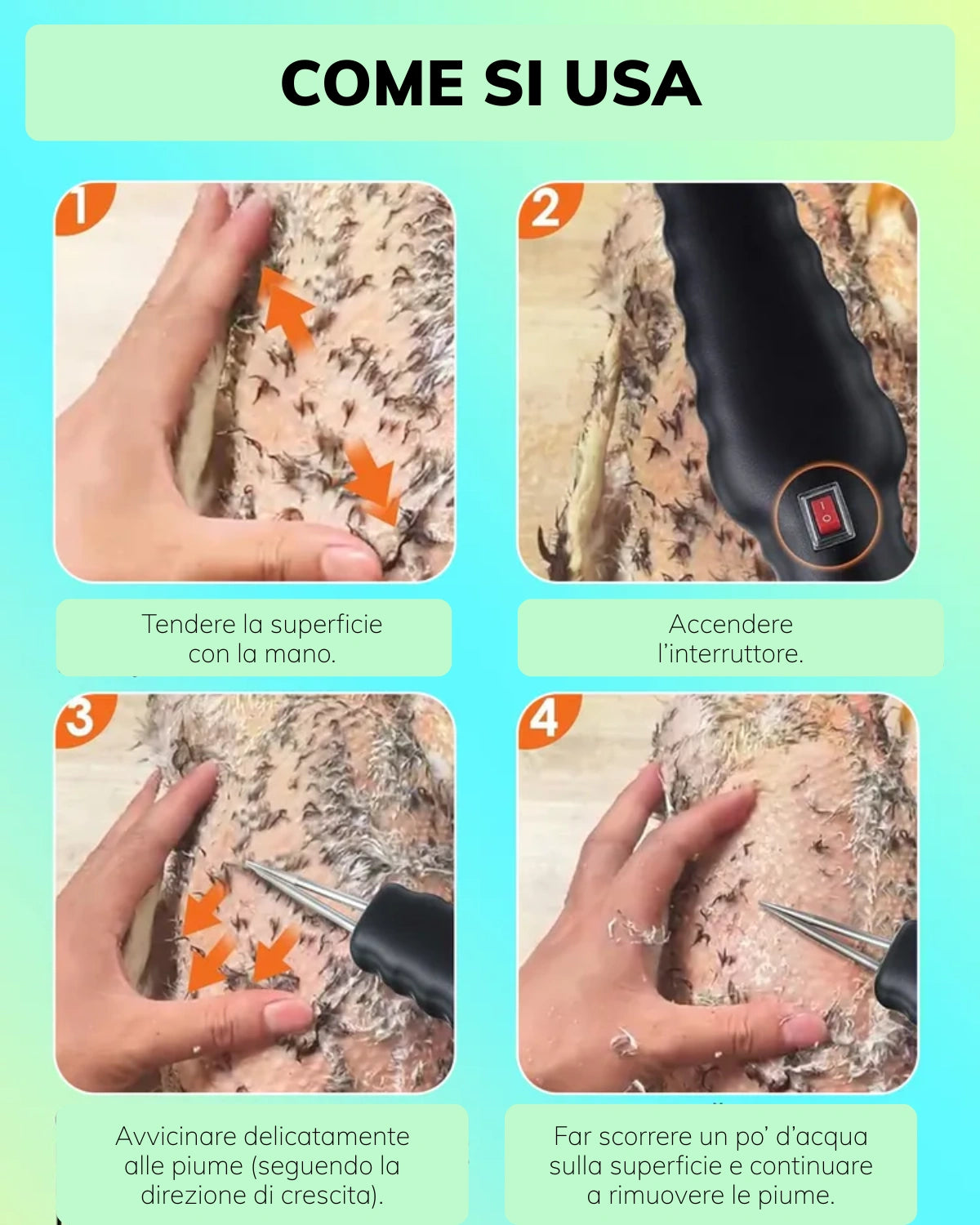 COME SI USA

1

Tendere la superficie con la mano.

2

Accendere l'interruttore.

3

Avvicinare delicatamente alle piume (seguendo la direzione di crescita).

4

Far scorrere un po' d'acqua sulla superficie e continuare a rimuovere le piume.