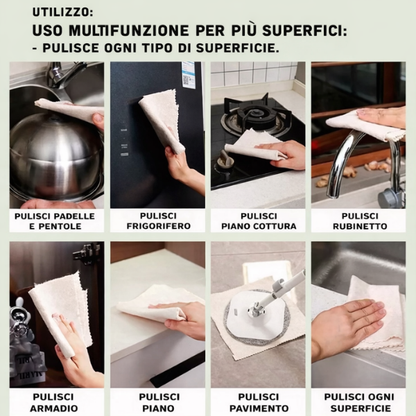 UTILIZZO:
USO MULTIFUNZIONE PER PIÙ SUPERFICI:
- PULISCE OGNI TIPO DI SUPERFICIE.

PULISCI PADELLE E PENTOLE

PULISCI FRIGORIFERO

PULISCI PIANO COTTURA

PULISCI RUBINETTO

PULISCI ARMADIO

PULISCI PIANO

PULISCI PAVIMENTO

PULISCI OGNI SUPERFICIE