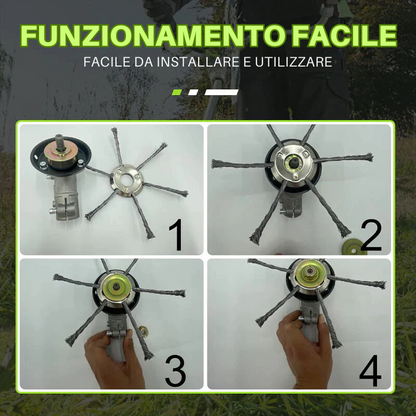 FUNZIONAMENTO FACILE
FACILE DA INSTALLARE E UTILIZZARE

1

2

3

4