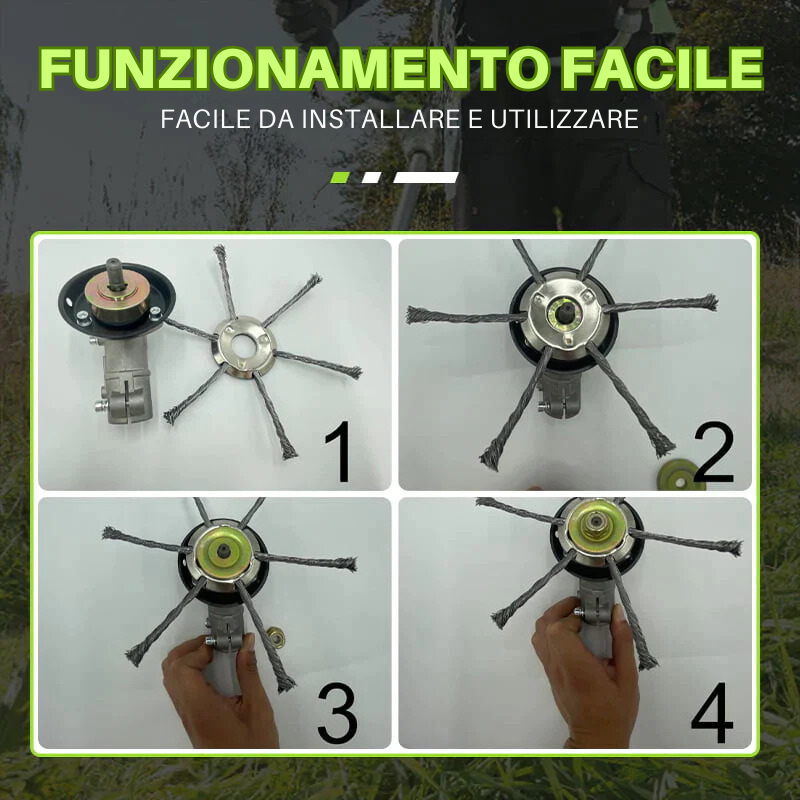 FUNZIONAMENTO FACILE

FACILE DA INSTALLARE E UTILIZZARE

1

2

3

4